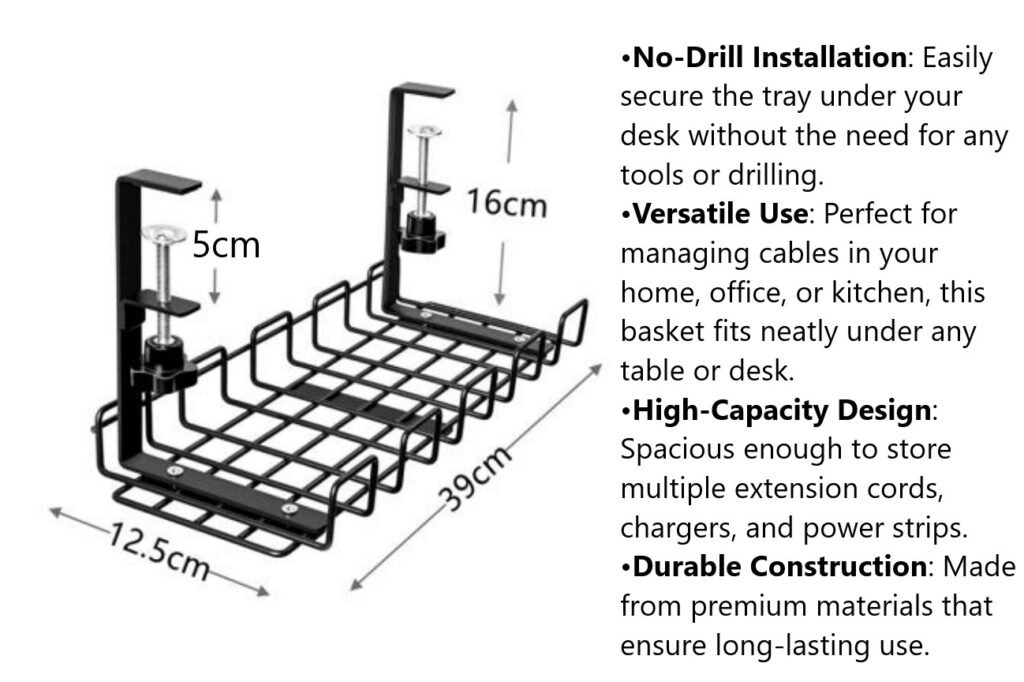 5cm

16cm

39cm

12.5cm

• No-Drill Installation: Easily secure the tray under your desk without the need for any tools or drilling.
• Versatile Use: Perfect for managing cables in your home, office, or kitchen, this basket fits neatly under any table or desk.
• High-Capacity Design: Spacious enough to store multiple extension cords, chargers, and power strips.
• Durable Construction: Made from premium materials that ensure long-lasting use.